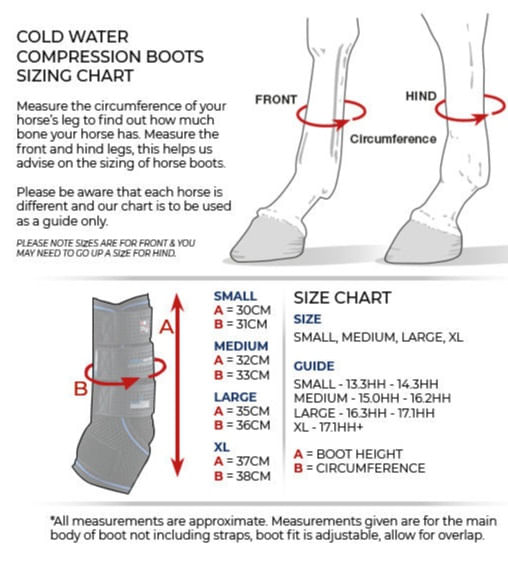 COLD WATER COMPRESSION BOOTS SIZING CHART

Measure the circumference of your horse's leg to find out how much bone your horse has. Measure the front and hind legs, this helps us advise on the sizing of horse boots.

Please be aware that each horse is different and our chart is to be used as a guide only.

PLEASE NOTE SIZES ARE FOR FRONT & YOU MAY NEED TO GO UP A SIZE FOR HIND.

FRONT

HIND

Circumference

A

B

SMALL
A = 30CM
B = 31CM

MEDIUM
A = 32CM
B = 33CM

LARGE
A = 35CM
B = 36CM

XL
A = 37CM
B = 38CM

SIZE CHART

SIZE
SMALL, MEDIUM, LARGE, XL

GUIDE
SMALL - 13.3HH - 14.3HH
MEDIUM - 15.0HH - 16.2HH
LARGE - 16.3HH - 17.1HH
XL - 17.1HH+

A = BOOT HEIGHT
B = CIRCUMFERENCE

*All measurements are approximate. Measurements given are for the main body of boot not including straps, boot fit is adjustable, allow for overlap.