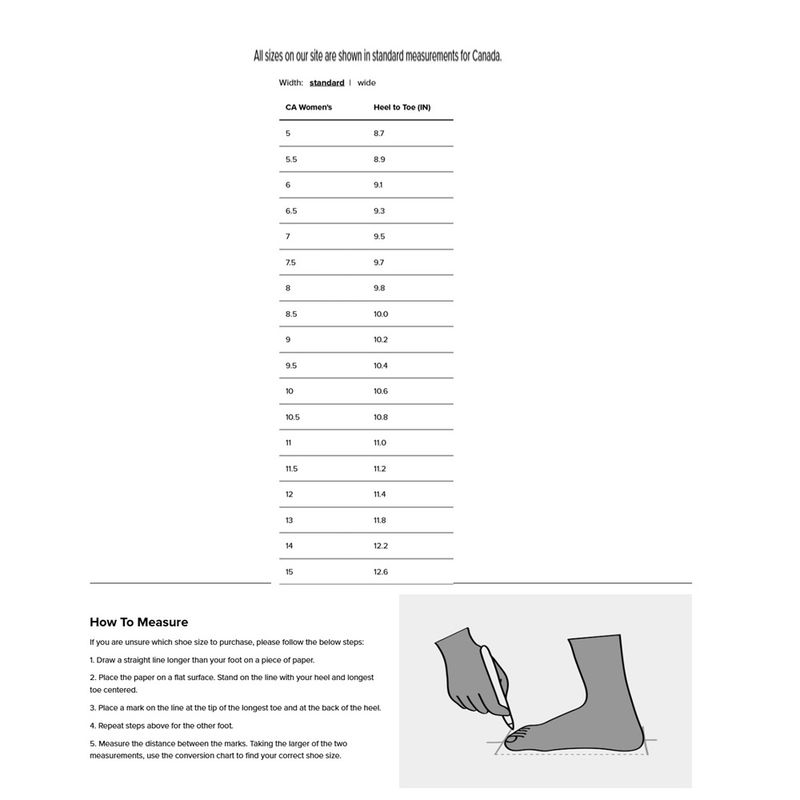 All sizes on our site are shown in standard measurements for Canada.

Width: standard | wide

| CA Women's | Heel to Toe (IN) |
|---|---|
| 5 | 8.7 |
| 5.5 | 8.9 |
| 6 | 9.1 |
| 6.5 | 9.3 |
| 7 | 9.5 |
| 7.5 | 9.7 |
| 8 | 9.8 |
| 8.5 | 10.0 |
| 9 | 10.2 |
| 9.5 | 10.4 |
| 10 | 10.6 |
| 10.5 | 10.8 |
| 11 | 11.0 |
| 11.5 | 11.2 |
| 12 | 11.4 |
| 13 | 11.8 |
| 14 | 12.2 |
| 15 | 12.6 |

How To Measure

If you are unsure which shoe size to purchase, please follow the below steps:

1. Draw a straight line longer than your foot on a piece of paper.

2. Place the paper on a flat surface. Stand on the line with your heel and longest toe centered.

3. Place a mark on the line at the tip of the longest toe and at the back of the heel.

4. Repeat steps above for the other foot.

5. Measure the distance between the marks. Taking the larger of the two measurements, use the conversion chart to find your correct shoe size.